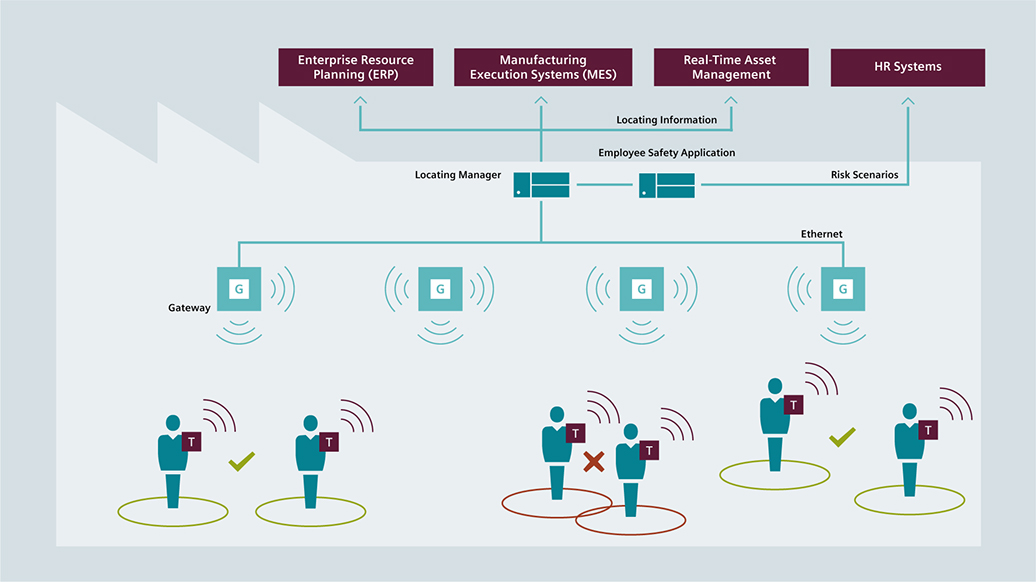 Enterprise Resource Planning (ERP)

Manufacturing Execution Systems (MES)

Real-Time Asset Management

HR Systems

Locating Information

Employee Safety Application

Locating Manager

Risk Scenarios

Ethernet

Gateway

G

G

G

G

T

T

T

T

T

T